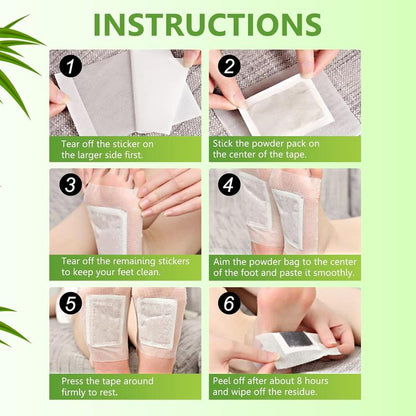 INSTRUCTIONS

1
Tear off the sticker on the larger side first.

2
Stick the powder pack on the center of the tape.

3
Tear off the remaining stickers to keep your feet clean.

4
Aim the powder bag to the center of the foot and paste it smoothly.

5
Press the tape around firmly to rest.

6
Peel off after about 8 hours and wipe off the residue.