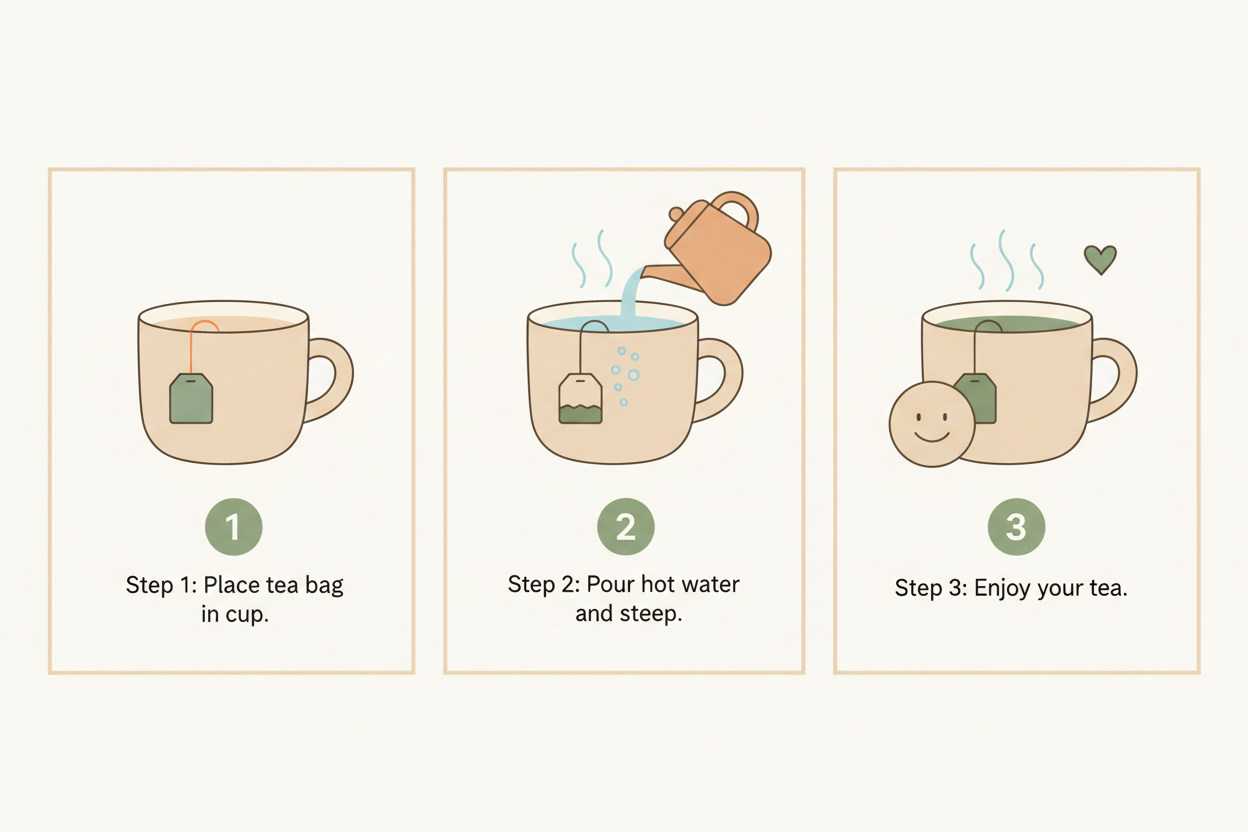 1

Step 1: Place tea bag in cup.

2

Step 2: Pour hot water and steep.

3

Step 3: Enjoy your tea.