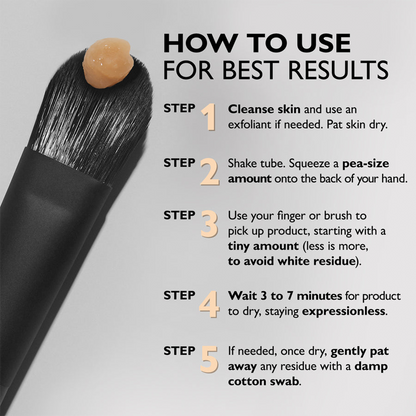 HOW TO USE
FOR BEST RESULTS

STEP 1 Cleanse skin and use an exfoliant if needed. Pat skin dry.

STEP 2 Shake tube. Squeeze a pea-size amount onto the back of your hand.

STEP 3 Use your finger or brush to pick up product, starting with a tiny amount (less is more, to avoid white residue).

STEP 4 Wait 3 to 7 minutes for product to dry, staying expressionless.

STEP 5 If needed, once dry, gently pat away any residue with a damp cotton swab.