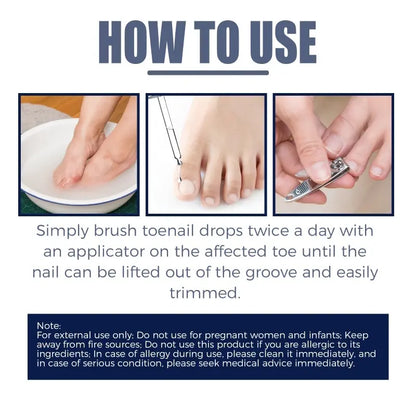 HOW TO USE

Simply brush toenail drops twice a day with an applicator on the affected toe until the nail can be lifted out of the groove and easily trimmed.

Note:
For external use only; Do not use for pregnant women and infants; Keep away from fire sources; Do not use this product if you are allergic to its ingredients; In case of allergy during use, please clean it immediately, and in case of serious condition, please seek medical advice immediately.