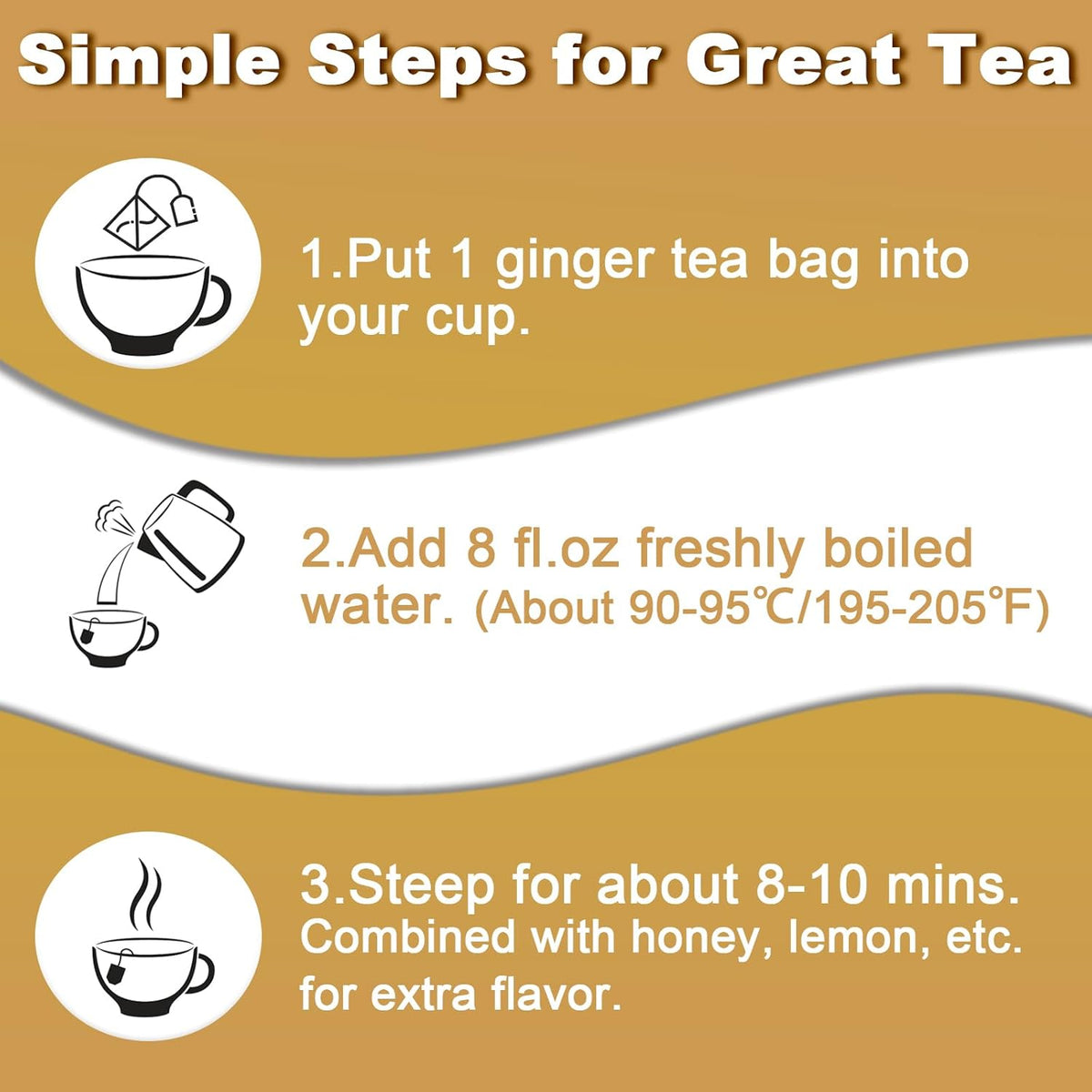 Simple Steps for Great Tea

1.Put 1 ginger tea bag into your cup.

2.Add 8 fl.oz freshly boiled water. (About 90-95℃/195-205℉)

3.Steep for about 8-10 mins. Combined with honey, lemon, etc. for extra flavor.