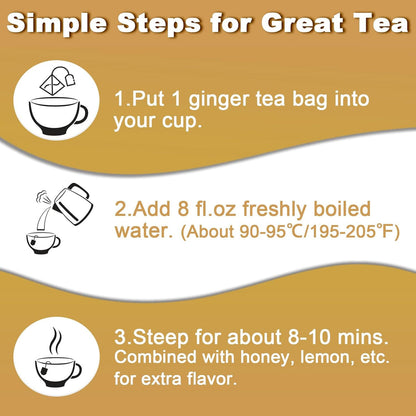 Simple Steps for Great Tea

1.Put 1 ginger tea bag into your cup.

2.Add 8 fl.oz freshly boiled water. (About 90-95℃/195-205°F)

3.Steep for about 8-10 mins. Combined with honey, lemon, etc. for extra flavor.